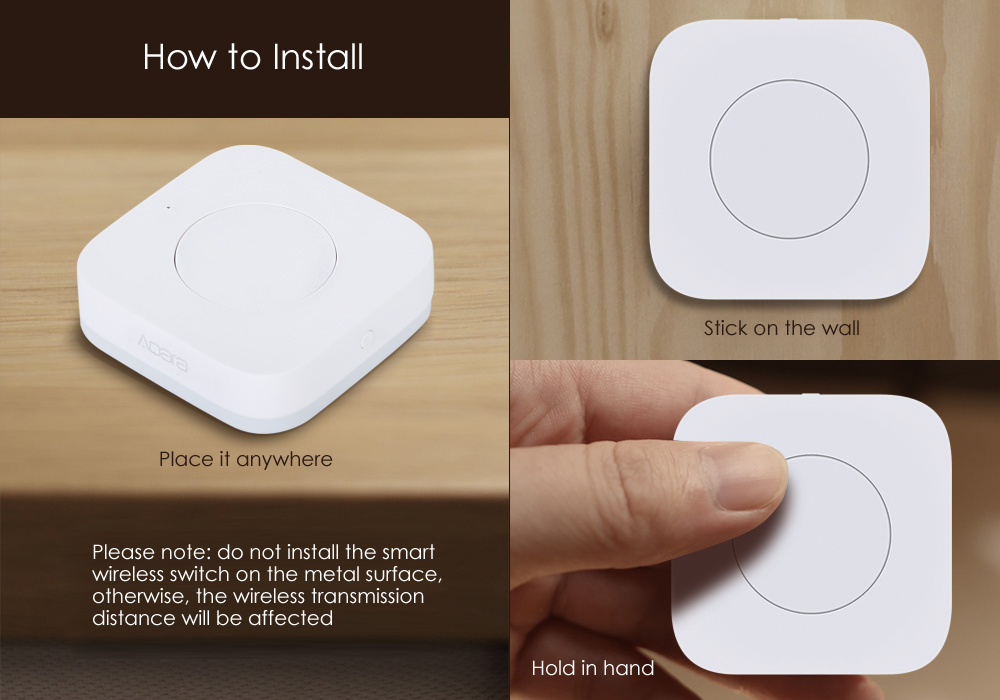 How to Install

Aqara

Place it anywhere

Please note: do not install the smart wireless switch on the metal surface, otherwise, the wireless transmission distance will be affected

Stick on the wall

Hold in hand